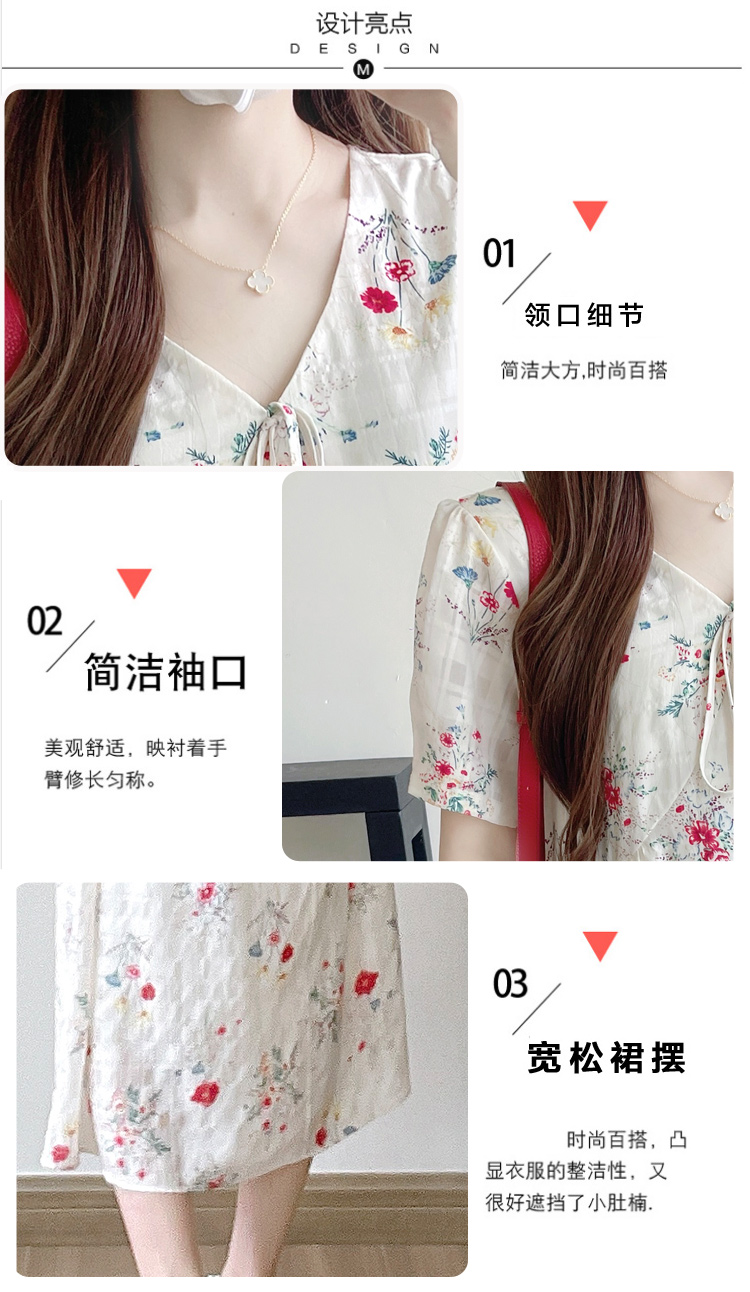 设计亮点
DESIGN
M

01
领口细节
简洁大方,时尚百搭

02
简洁袖口
美观舒适，映衬着手臂修长匀称。

03
宽松裙摆
时尚百搭，凸显衣服的整洁性，又很好遮挡了小肚楠.