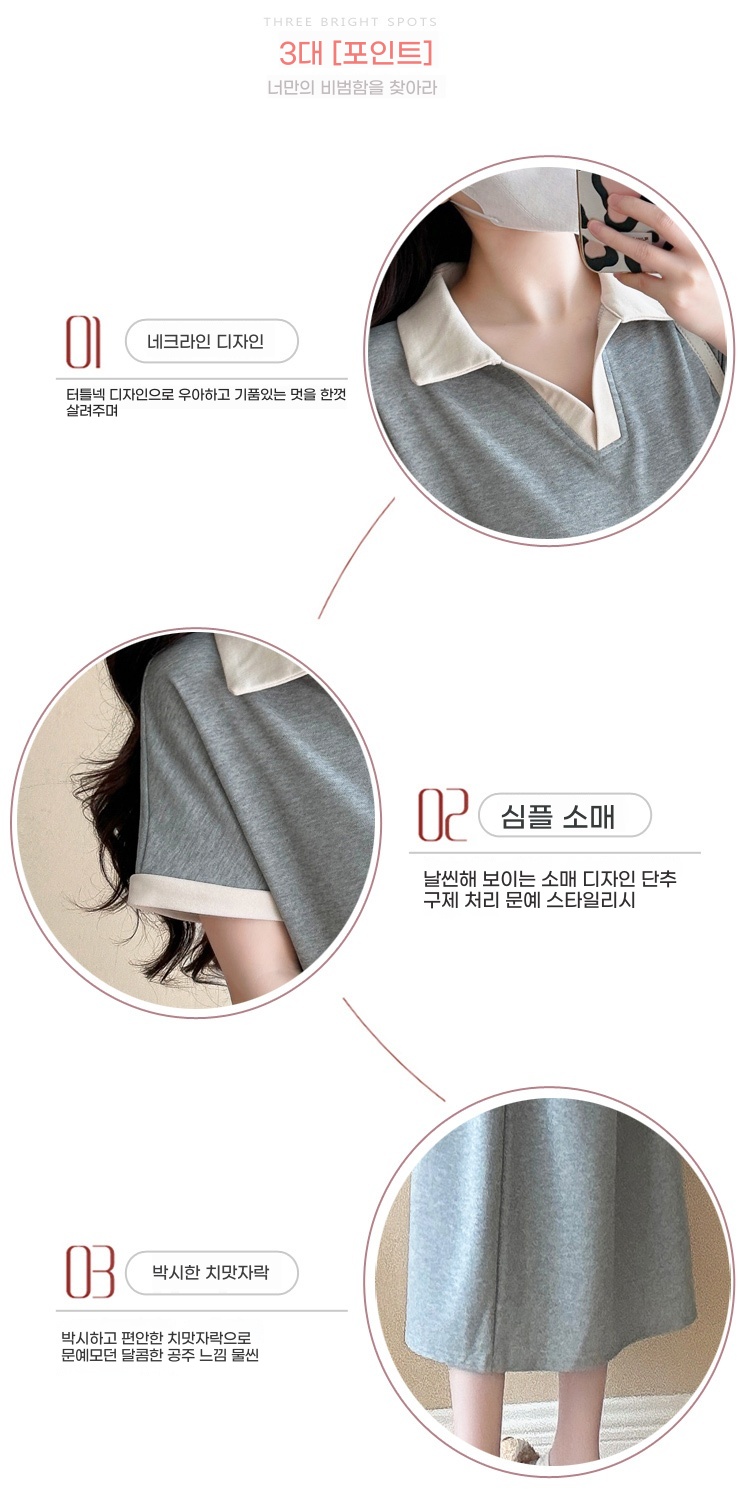 THREE BRIGHT SPOTS

3대 [포인트]

너만의 비범함을 찾아라

01 네크라인 디자인

터틀넥 디자인으로 우아하고 기품있는 멋을 한껏 살려주며

02 심플 소매

날씬해 보이는 소매 디자인 단추 구제 처리 문예 스타일리시

03 박시한 치맛자락

박시하고 편안한 치맛자락으로 문예모던 달콤한 공주 느낌 물씬