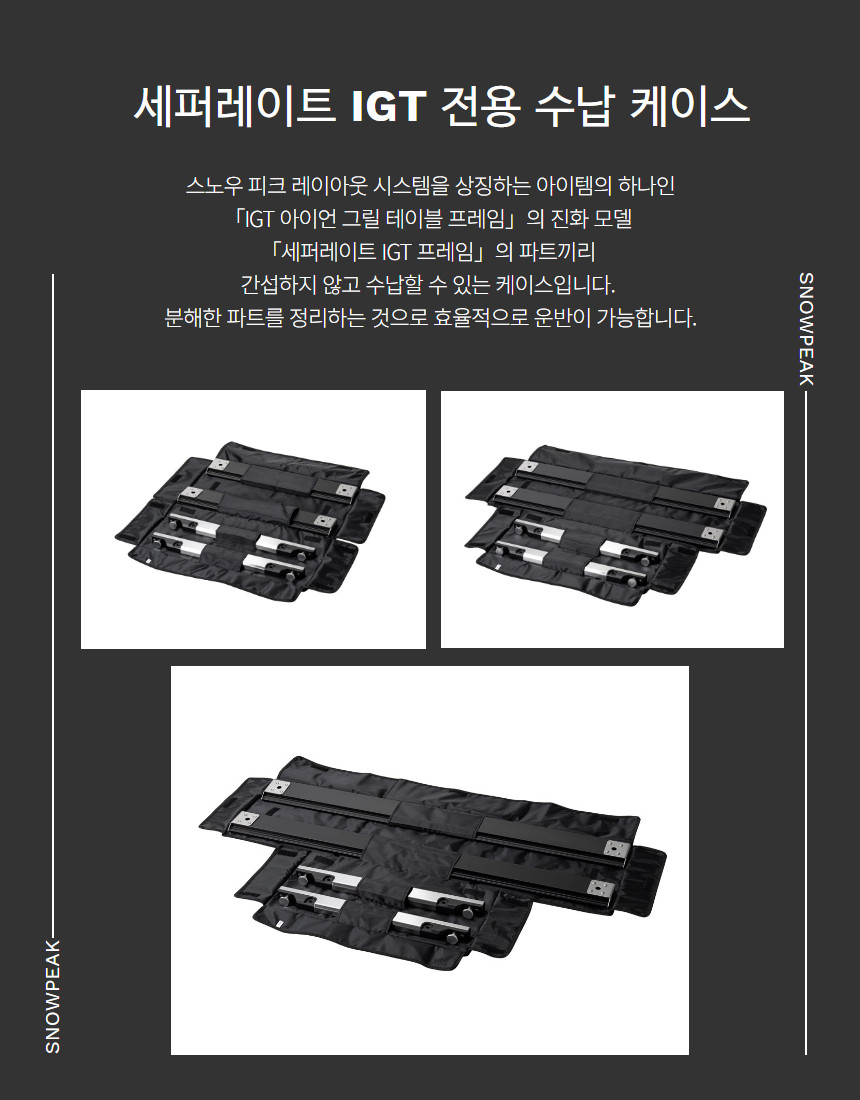 세퍼레이트 IGT 전용 수납 케이스

스노우 피크 레이아웃 시스템을 상징하는 아이템의 하나인
「IGT 아이언 그릴 테이블 프레임」의 진화 모델
「세퍼레이트 IGT 프레임」의 파트끼리
간섭하지 않고 수납할 수 있는 케이스입니다.
분해한 파트를 정리하는 것으로 효율적으로 운반이 가능합니다.

SNOWPEAK

SNOWPEAK