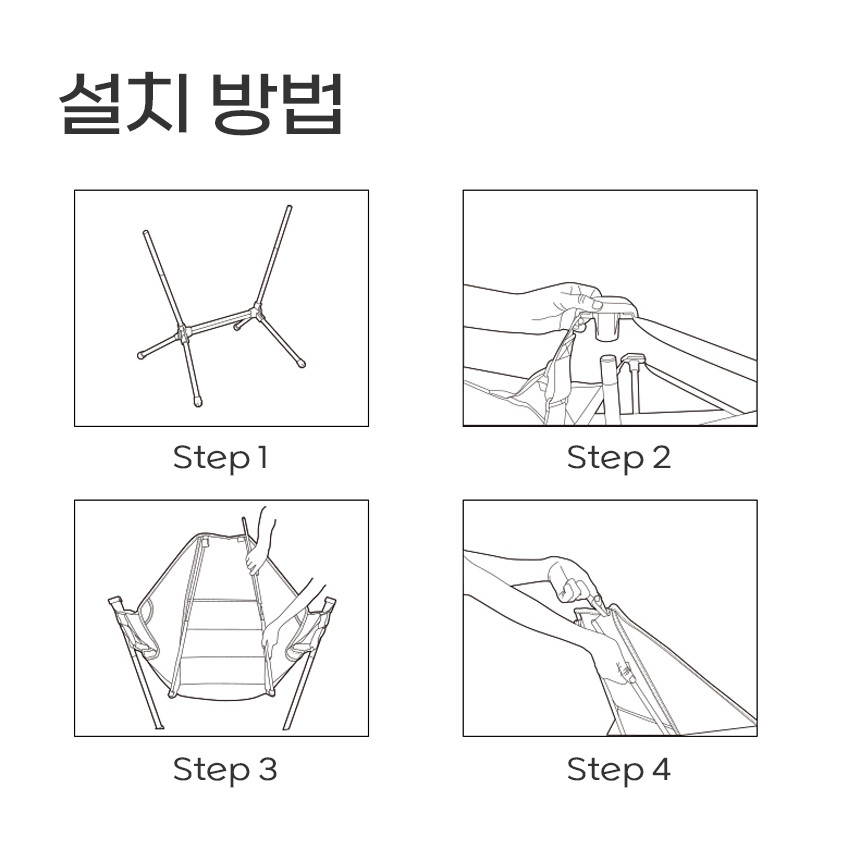 설치 방법

Step 1

Step 2

Step 3

Step 4