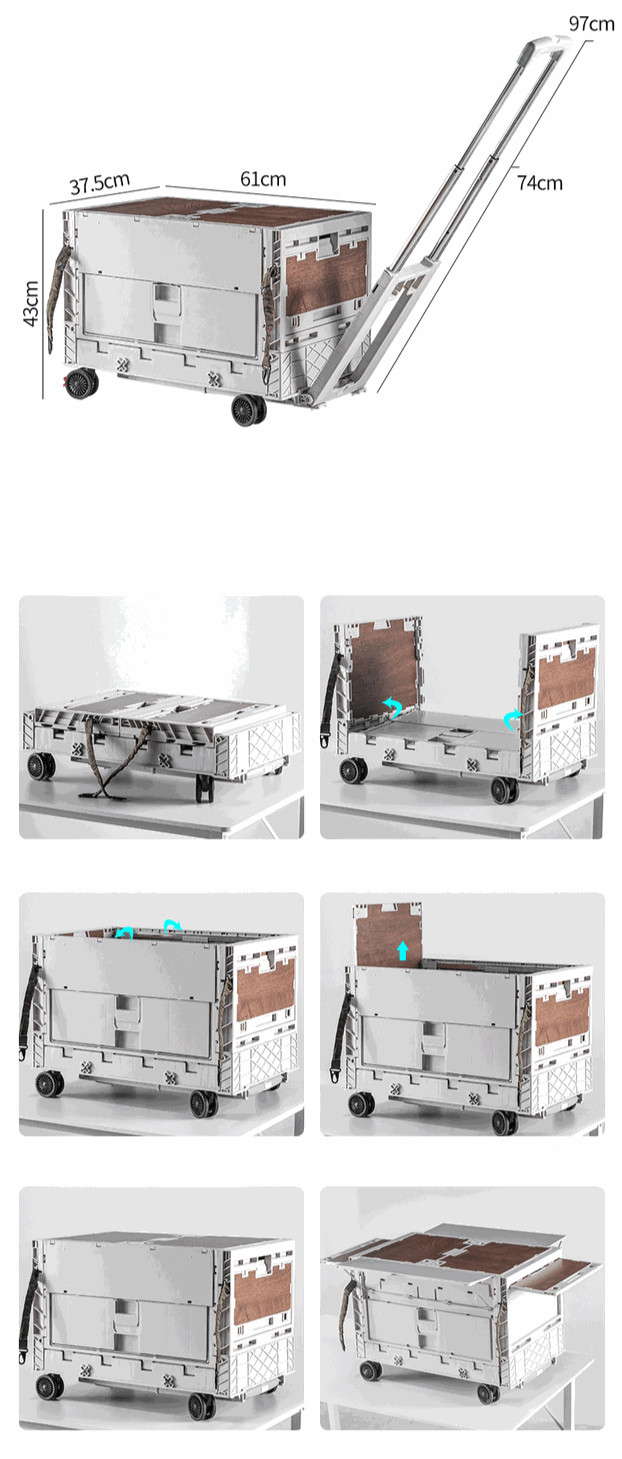 97cm
37.5cm
61cm
74cm
43cm