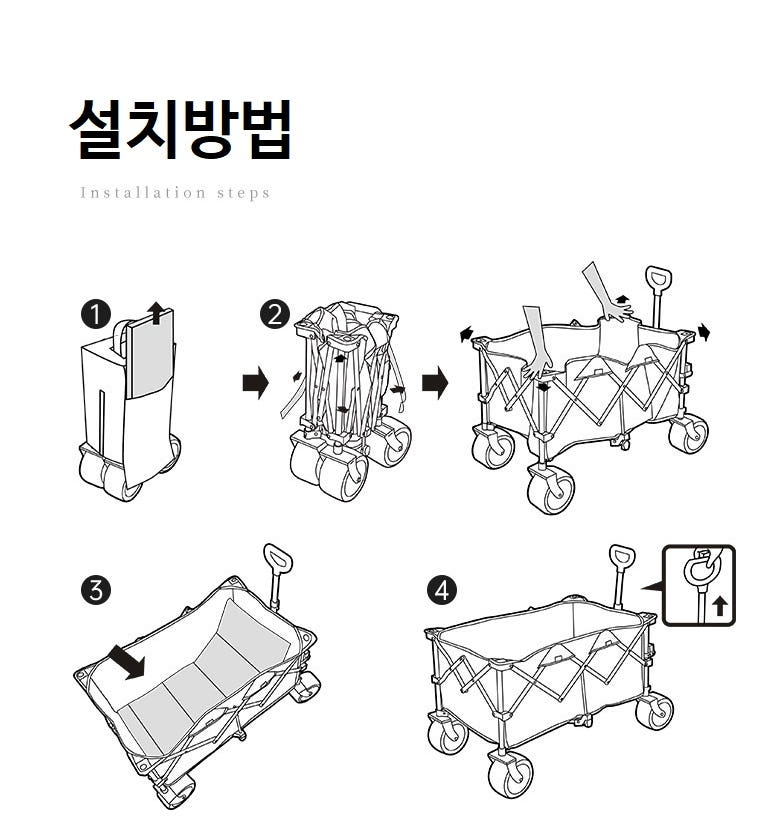 설치방법

Installation steps

1

2

3

4