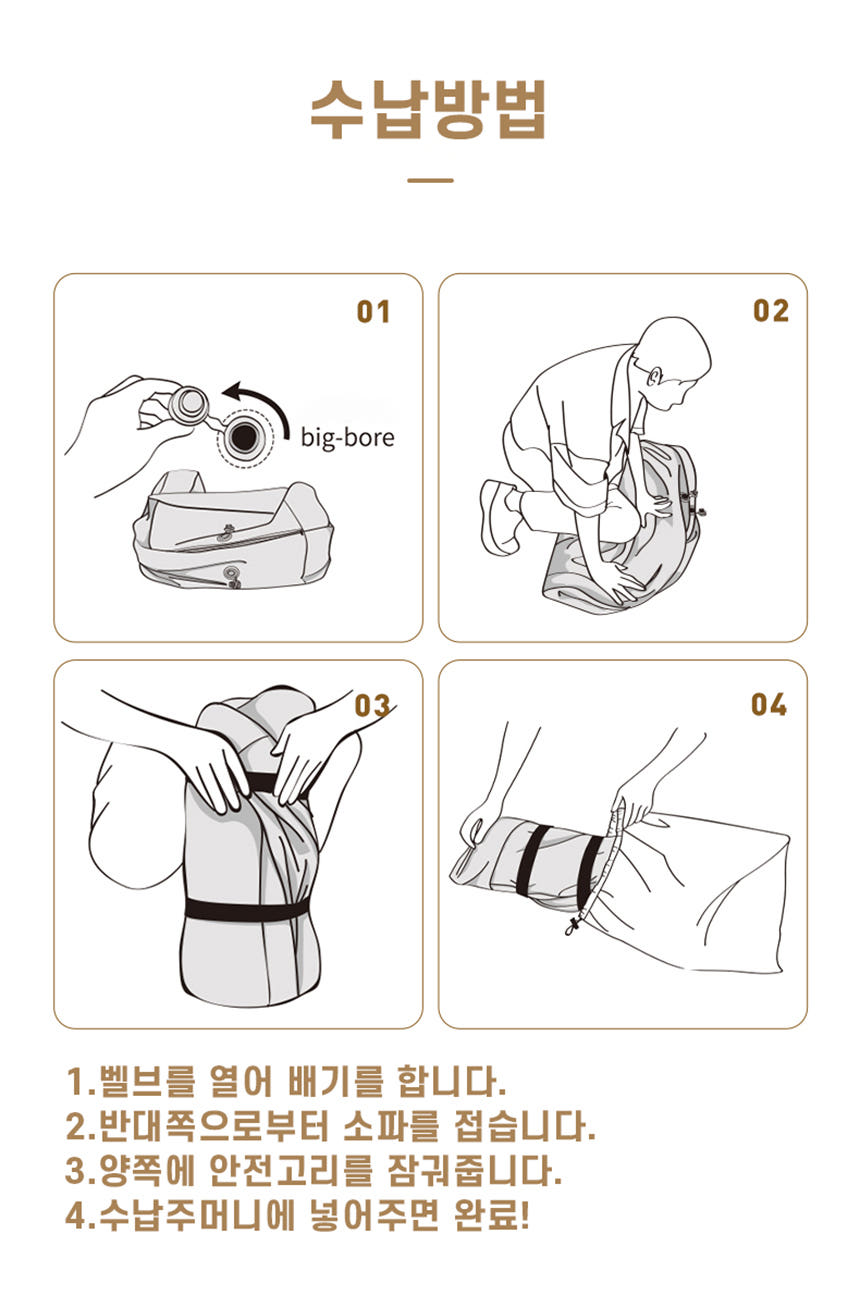 수납방법

01

big-bore

02

03

04

1.벨브를 열어 배기를 합니다.
2.반대쪽으로부터 소파를 접습니다.
3.양쪽에 안전고리를 잠궈줍니다.
4.수납주머니에 넣어주면 완료!