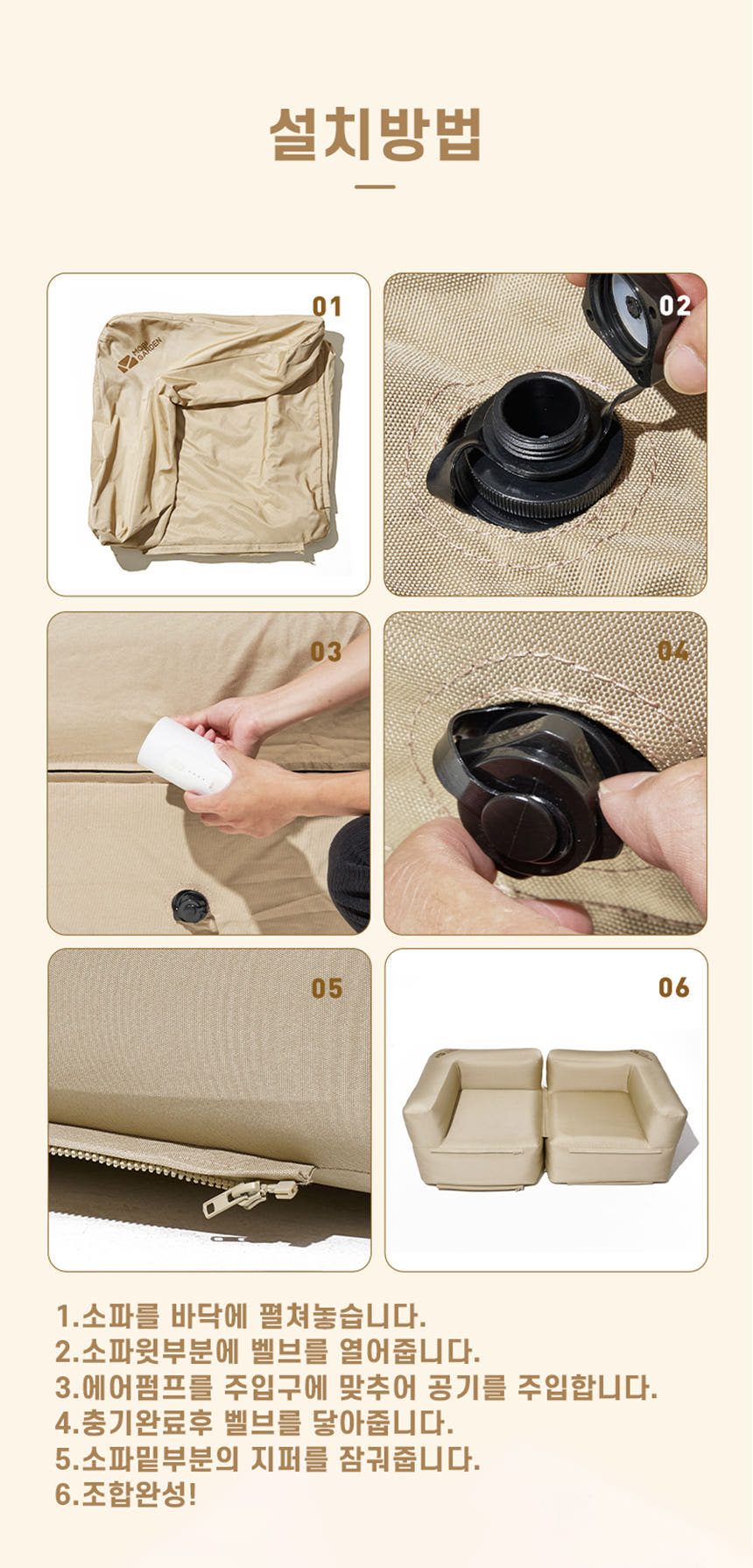 설치방법

01

MOBI GARDEN

02

03

04

05

06

1.소파를 바닥에 펼쳐놓습니다.
2.소파윗부분에 벨브를 열어줍니다.
3.에어펌프를 주입구에 맞추어 공기를 주입합니다.
4.충기완료후 벨브를 닿아줍니다.
5.소파밑부분의 지퍼를 잠궈줍니다.
6.조합완성!