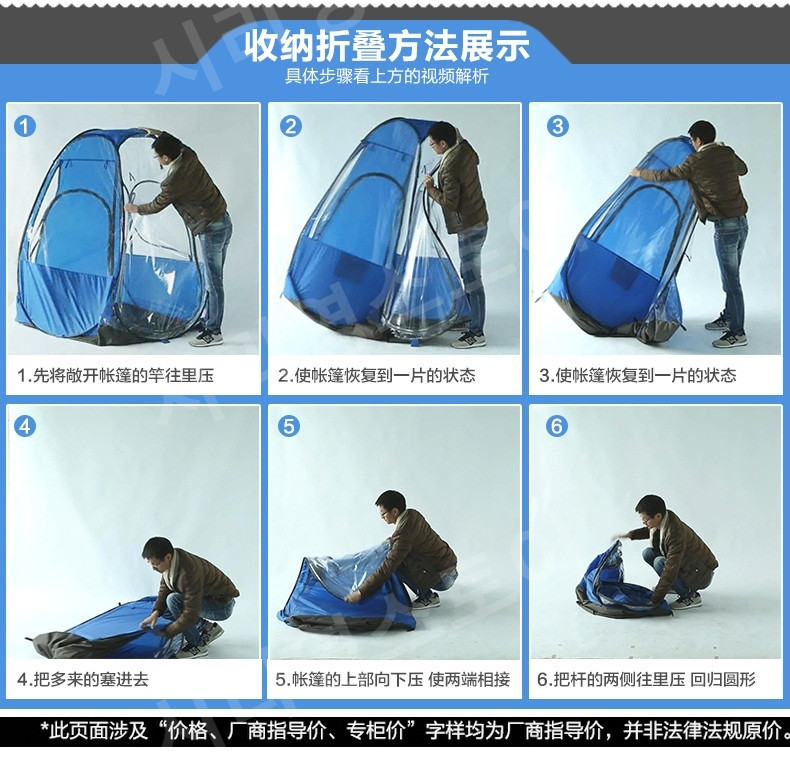 收纳折叠方法展示
具体步骤看上方的视频解析

1
1.先将敞开帐篷的竿往里压

2
2.使帐篷恢复到一片的状态

3
3.使帐篷恢复到一片的状态

4
4.把多来的塞进去

5
5.帐篷的上部向下压 使两端相接

6
6.把杆的两侧往里压 回归圆形

*此页面涉及“价格、厂商指导价、专柜价”字样均为厂商指导价，并非法律法规原价。