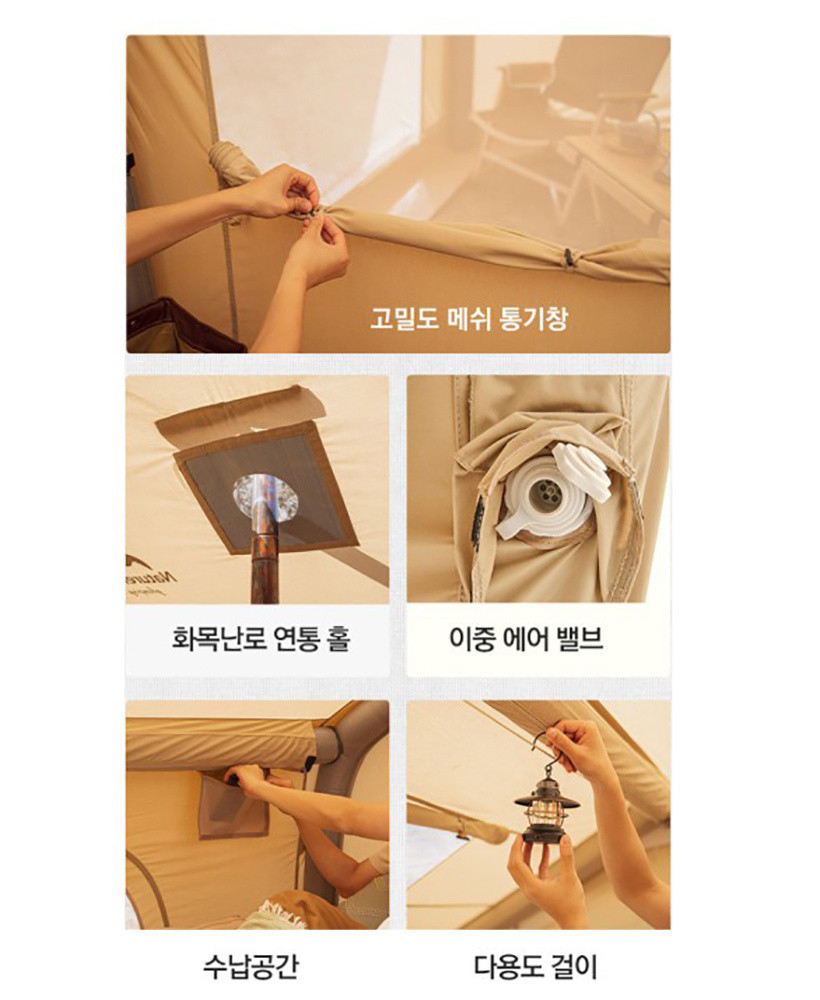 고밀도 메쉬 통기창

화목난로 연통 홀

이중 에어 밸브

수납공간

다용도 걸이