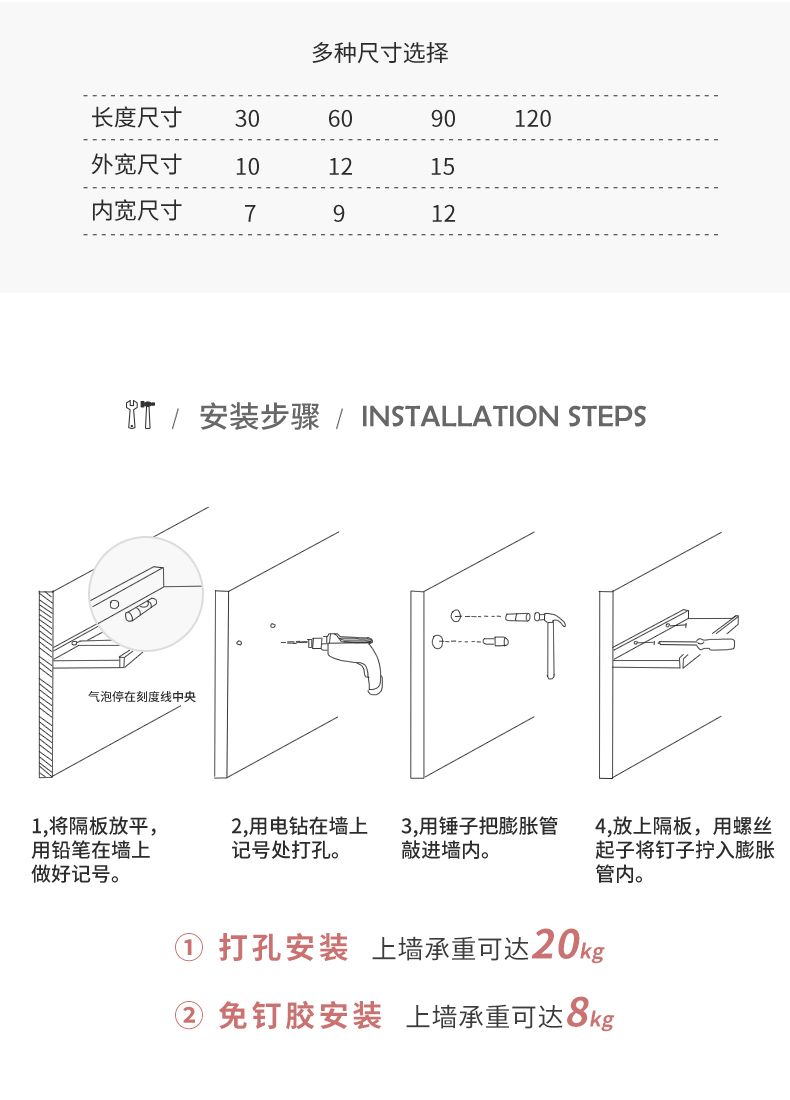 多种尺寸选择

| 长度尺寸 | 30 | 60 | 90 | 120 |
|---|---|---|---|---|
| 外宽尺寸 | 10 | 12 | 15 | |
| 内宽尺寸 | 7 | 9 | 12 | |

/ 安装步骤 / INSTALLATION STEPS

气泡停在刻度线中央

1,将隔板放平，用铅笔在墙上做好记号。

2,用电钻在墙上记号处打孔。

3,用锤子把膨胀管敲进墙内。

4,放上隔板，用螺丝起子将钉子拧入膨胀管内。

① 打孔安装 上墙承重可达20kg

② 免钉胶安装 上墙承重可达8kg