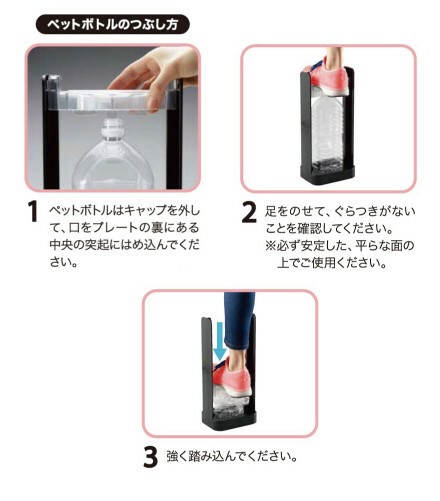 ペットボトルのつぶし方

1 ペットボトルはキャップを外して、口をプレートの裏にある中央の突起にはめ込んでください。

2 足をのせて、ぐらつきがないことを確認してください。
※必ず安定した、平らな面の上でご使用ください。

3 強く踏み込んでください。