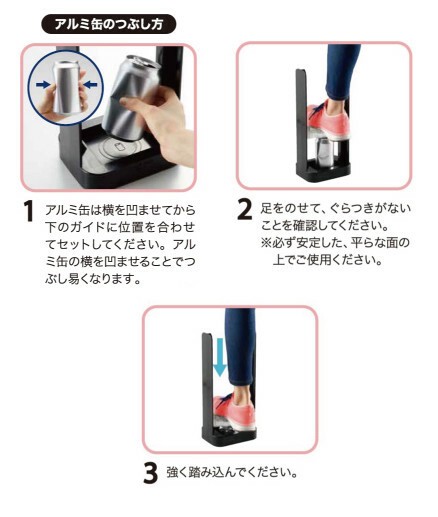 アルミ缶のつぶし方

1 アルミ缶は横を凹ませてから下のガイドに位置を合わせてセットしてください。アルミ缶の横を凹ませることでつぶし易くなります。

2 足をのせて、ぐらつきがないことを確認してください。
※必ず安定した、平らな面の上でご使用ください。

3 強く踏み込んでください。