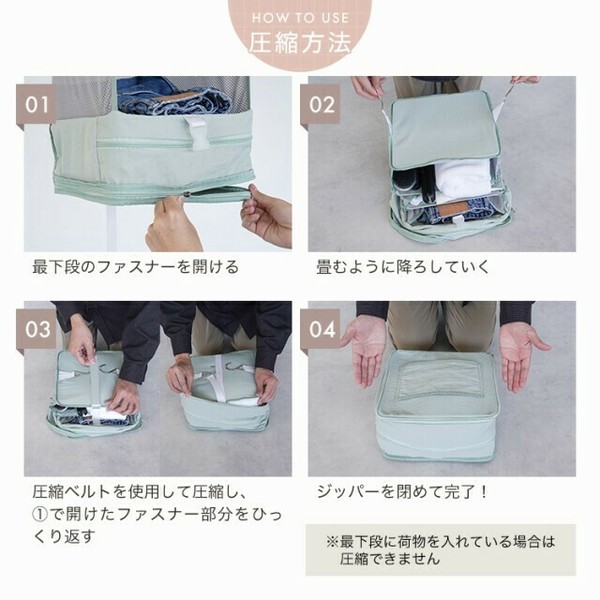 HOW TO USE
圧縮方法

01

最下段のファスナーを開ける

02

畳むように降ろしていく

03

圧縮ベルトを使用して圧縮し、①で開けたファスナー部分をひっくり返す

04

ジッパーを閉めて完了！

※最下段に荷物を入れている場合は圧縮できません