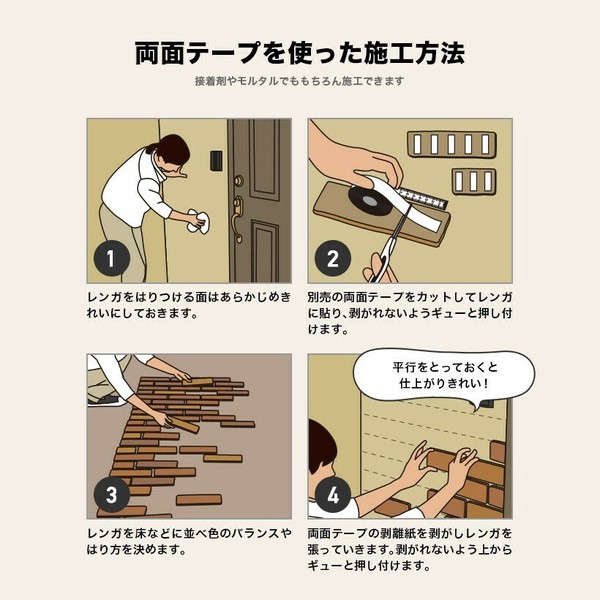 両面テープを使った施工方法

接着剤やモルタルでももちろん施工できます

1

レンガをはりつける面はあらかじめきれいにしておきます。

2

別売の両面テープをカットしてレンガに貼り、剥がれないようギューと押し付けます。

3

レンガを床などに並べ色のバランスやはり方を決めます。

平行をとっておくと仕上がりきれい！

4

両面テープの剥離紙を剥がしレンガを張っていきます。剥がれないよう上からギューと押し付けます。