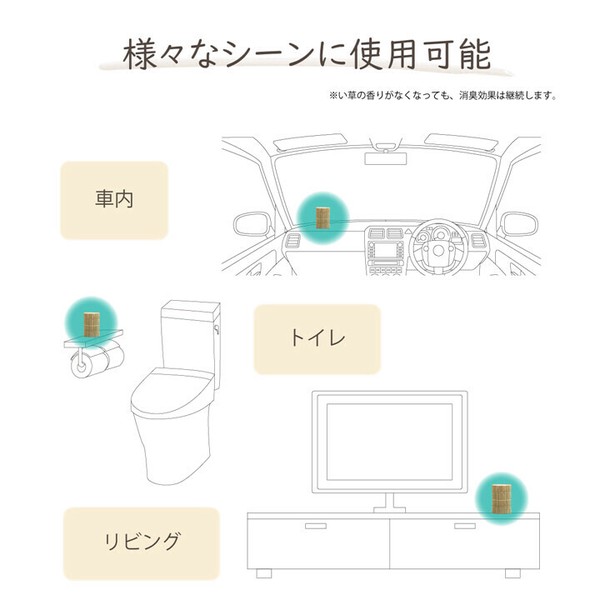 様々なシーンに使用可能

※い草の香りがなくなっても、消臭効果は継続します。

車内

トイレ

リビング