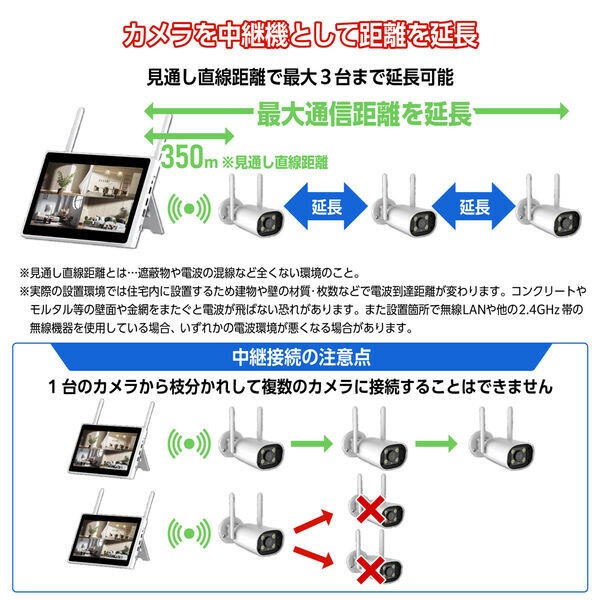 カメラを中継機として距離を延長

見通し直線距離で最大３台まで延長可能

最大通信距離を延長

350m ※見通し直線距離

延長

延長

※見通し直線距離とは…遮蔽物や電波の混線など全くない環境のこと。
※実際の設置環境では住宅内に設置するため建物や壁の材質・枚数などで電波到達距離が変わります。コンクリートやモルタル等の壁面や金網をまたぐと電波が飛ばない恐れがあります。また設置箇所で無線LANや他の2.4GHz 帯の無線機器を使用している場合、いずれかの電波環境が悪くなる場合があります。

中継接続の注意点

１台のカメラから枝分かれして複数のカメラに接続することはできません