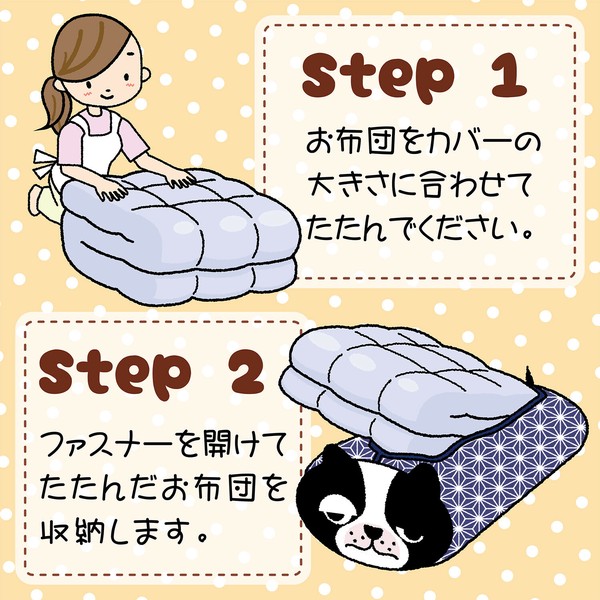 Step 1

お布団をカバーの大きさに合わせてたたんでください。

Step 2

ファスナーを開けてたたんだお布団を収納します。